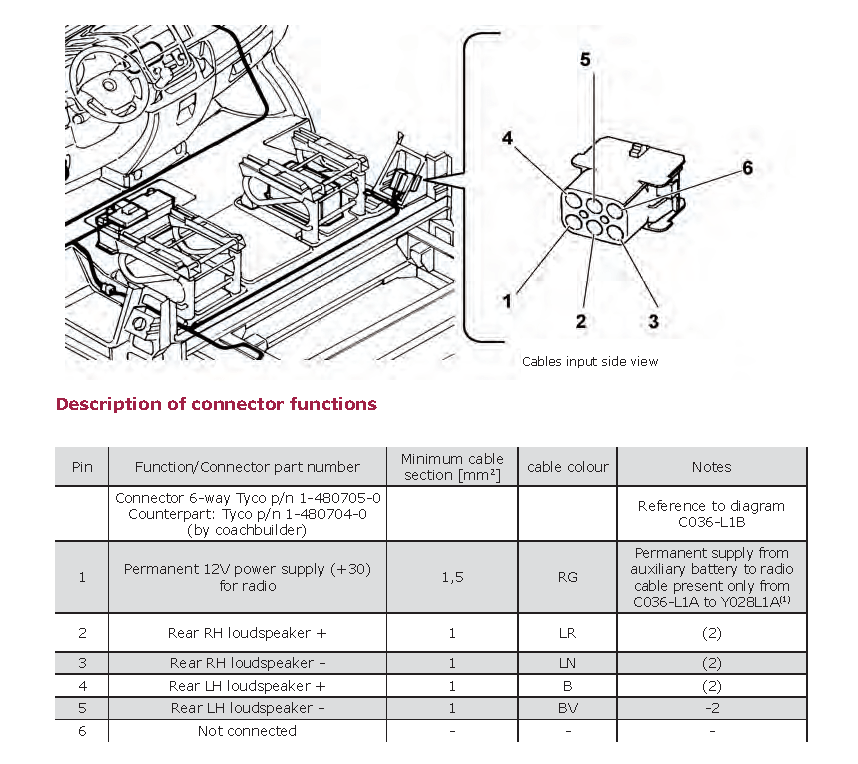 5
4
6
1
2
3
Cables input side view

Description of connector functions

| Pin | Function/Connector part number | Minimum cable section [mm$^2$] | cable colour | Notes |
|---|---|---|---|---|
| | Connector 6-way Tyco p/n 1-480705-0 Counterpart: Tyco p/n 1-480704-0 (by coachbuilder) | | | Reference to diagram C036-L1B |
| 1 | Permanent 12V power supply (+30) for radio | 1,5 | RG | Permanent supply from auxiliary battery to radio cable present only from C036-L1A to Y028L1A$^{(1)}$ |
| 2 | Rear RH loudspeaker + | 1 | LR | (2) |
| 3 | Rear RH loudspeaker - | 1 | LN | (2) |
| 4 | Rear LH loudspeaker + | 1 | B | (2) |
| 5 | Rear LH loudspeaker - | 1 | BV | -2 |
| 6 | Not connected | - | - | - |