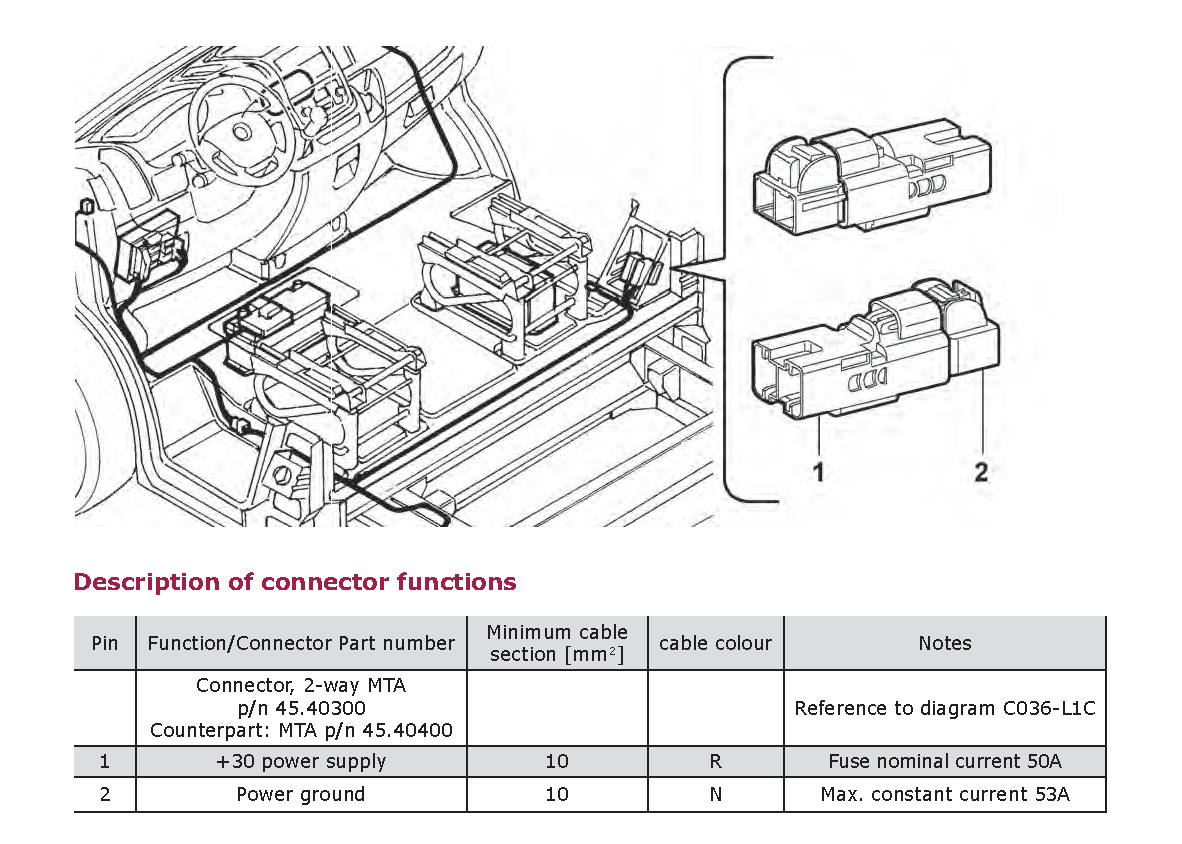 1

2

Description of connector functions

| Pin | Function/Connector Part number | Minimum cable section [mm$^2$] | cable colour | Notes |
|---|---|---|---|---|
| | Connector, 2-way MTA p/n 45.40300 Counterpart: MTA p/n 45.40400 | | | Reference to diagram C036-L1C |
| 1 | +30 power supply | 10 | R | Fuse nominal current 50A |
| 2 | Power ground | 10 | N | Max. constant current 53A |