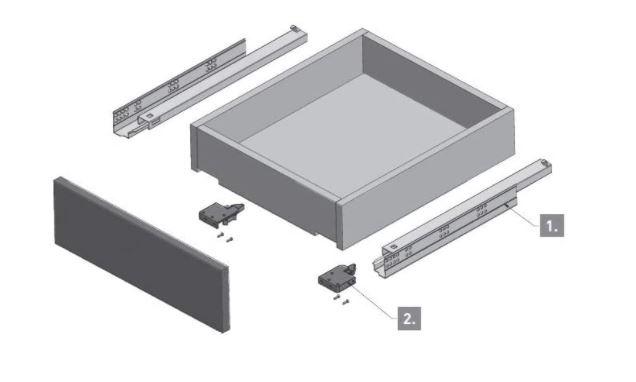 1.

2.