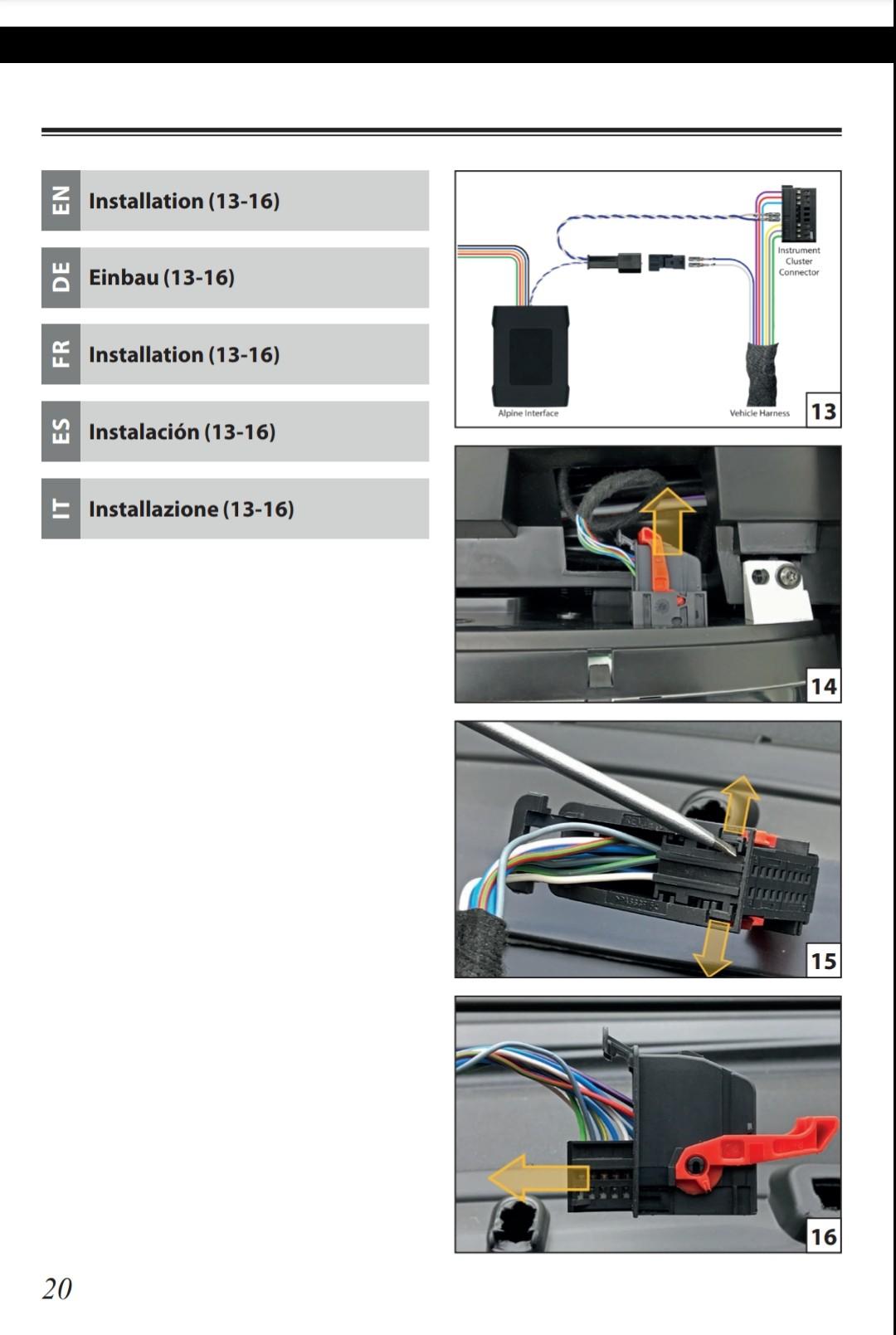 EN Installation (13-16)

DE Einbau (13-16)

FR Installation (13-16)

ES Instalación (13-16)

IT Installazione (13-16)

Instrument Cluster Connector

Alpine Interface

Vehicle Harness

13

14

15

16

20